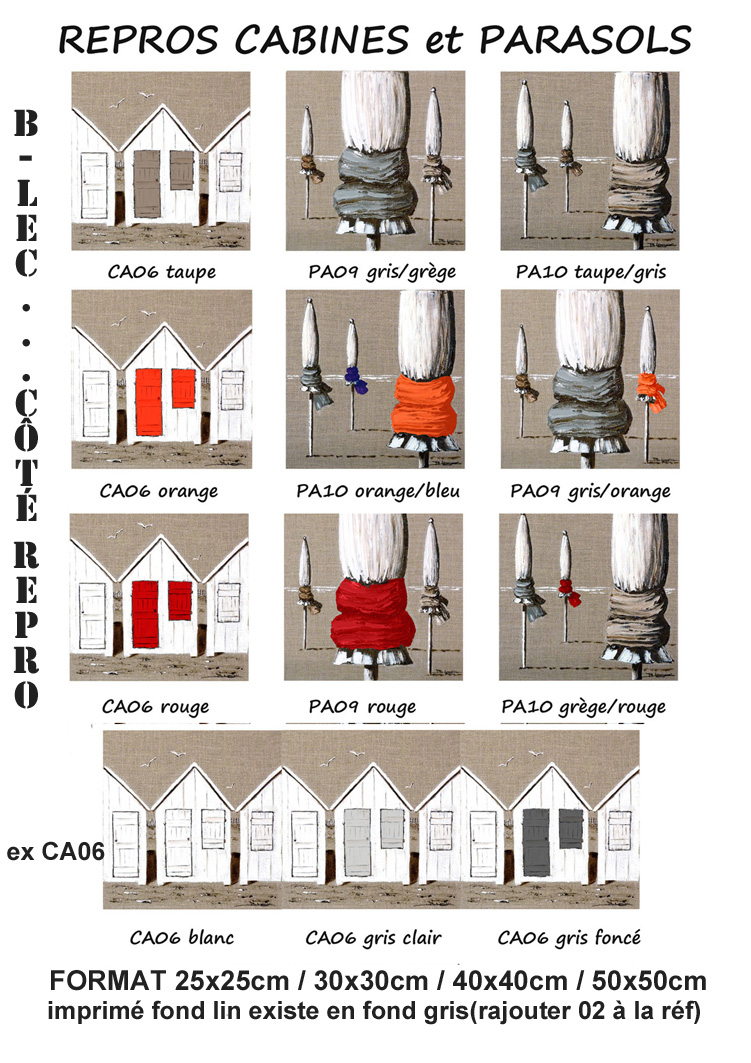 REPROS CABINES et PARASOLS

B-LEC . . CÔTÉ REPRO

CA06 taupe

PA09 gris/grège

PA10 taupe/gris

CA06 orange

PA10 orange/bleu

PA09 gris/orange

CA06 rouge

PA09 rouge

PA10 grège/rouge

ex CA06

CA06 blanc

CA06 gris clair

CA06 gris foncé

FORMAT 25x25cm / 30x30cm / 40x40cm / 50x50cm
imprimé fond lin existe en fond gris(rajouter 02 à la réf)